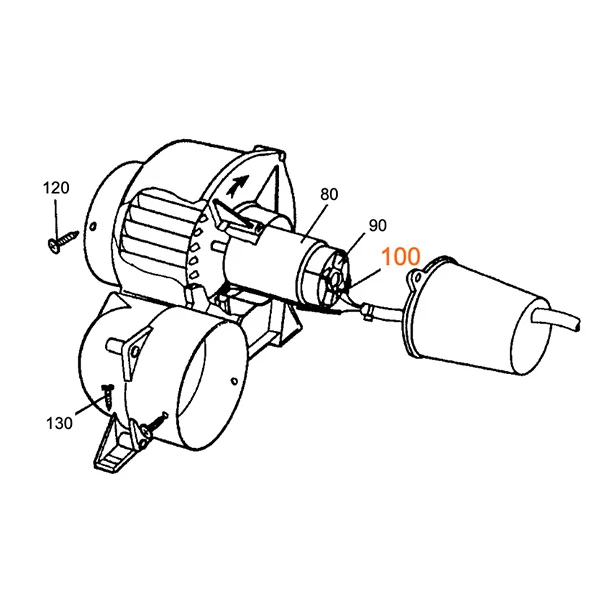 120
80
90
100
130