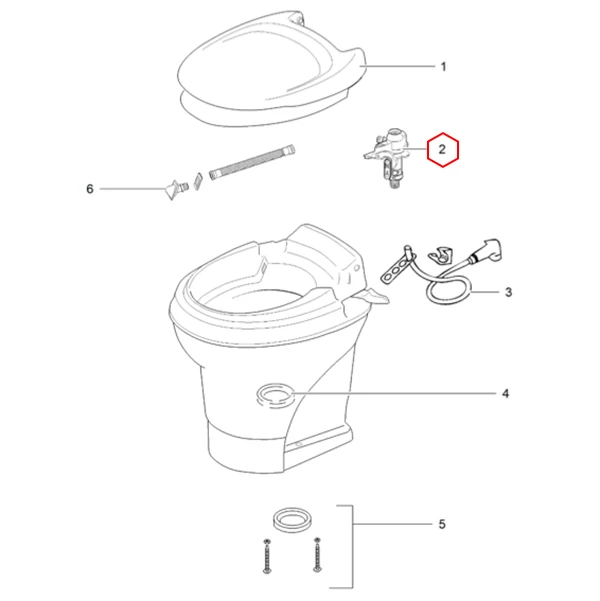 1
2
6
3
4
5